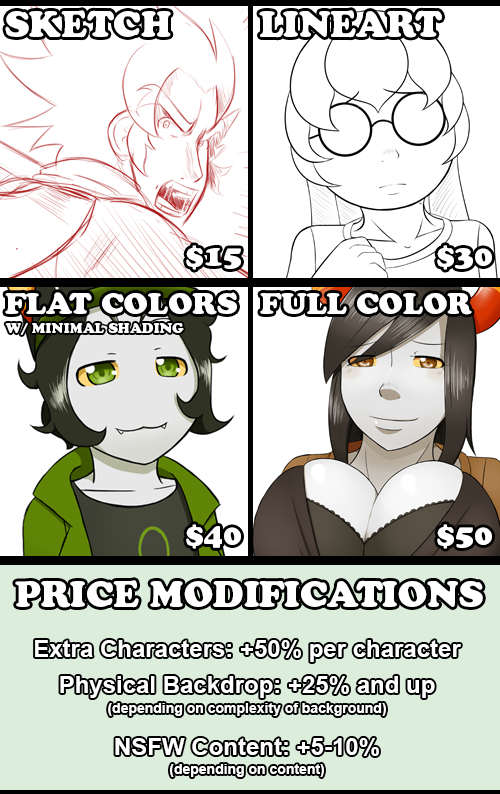 SKETCH
$15

LINEART
$30

FLAT COLORS
W/ MINIMAL SHADING
$40

FULL COLOR
$50

PRICE MODIFICATIONS

Extra Characters: +50% per character

Physical Backdrop: +25% and up
(depending on complexity of background)

NSFW Content: +5-10%
(depending on content)