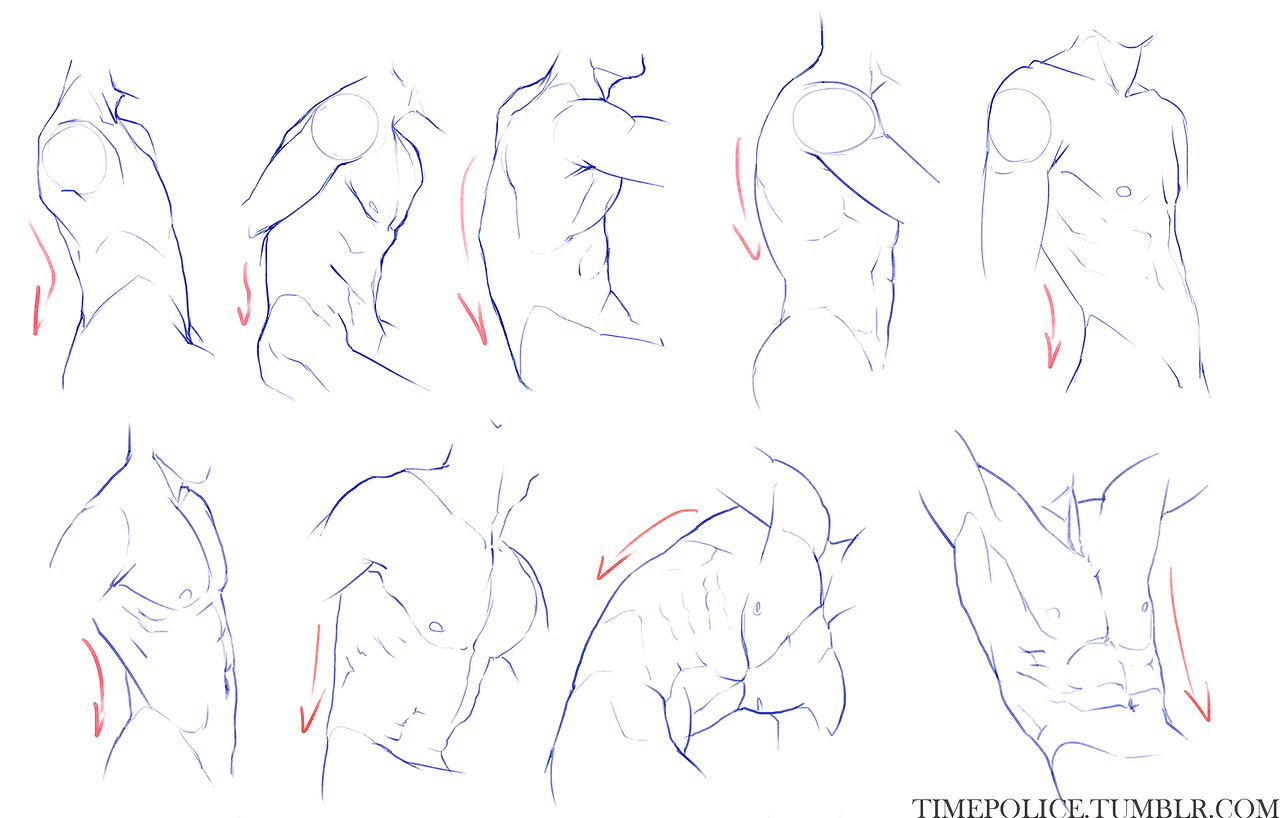 TIMEPOLICE.TUMBLR.COM