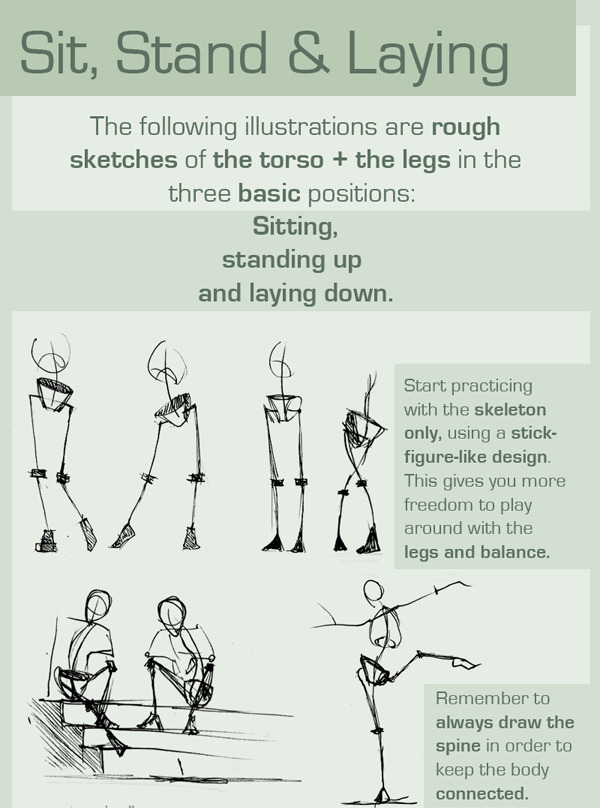 Sit, Stand & Laying

The following illustrations are rough sketches of the torso + the legs in the three basic positions:

Sitting,
standing up
and laying down.

Start practicing with the skeleton only, using a stick-figure-like design. This gives you more freedom to play around with the legs and balance.

Remember to always draw the spine in order to keep the body connected.