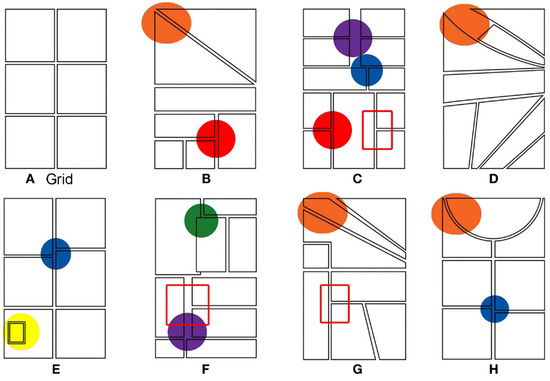 A Grid
B
C
D
E
F
G
H