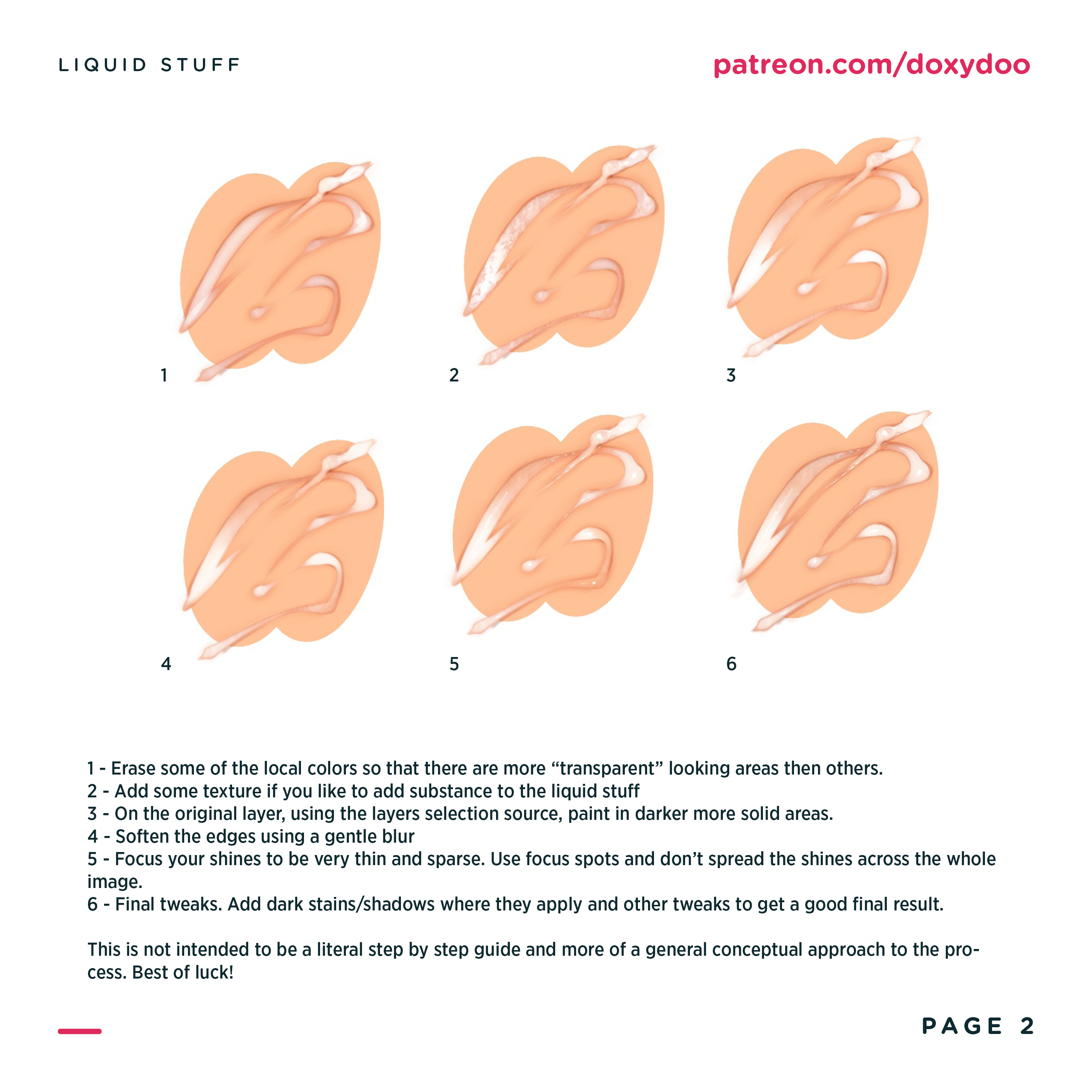 LIQUID STUFF

patreon.com/doxydoo

1

2

3

4

5

6

1 - Erase some of the local colors so that there are more “transparent” looking areas then others.
2 - Add some texture if you like to add substance to the liquid stuff
3 - On the original layer, using the layers selection source, paint in darker more solid areas.
4 - Soften the edges using a gentle blur
5 - Focus your shines to be very thin and sparse. Use focus spots and don’t spread the shines across the whole image.
6 - Final tweaks. Add dark stains/shadows where they apply and other tweaks to get a good final result.

This is not intended to be a literal step by step guide and more of a general conceptual approach to the process. Best of luck!

PAGE 2