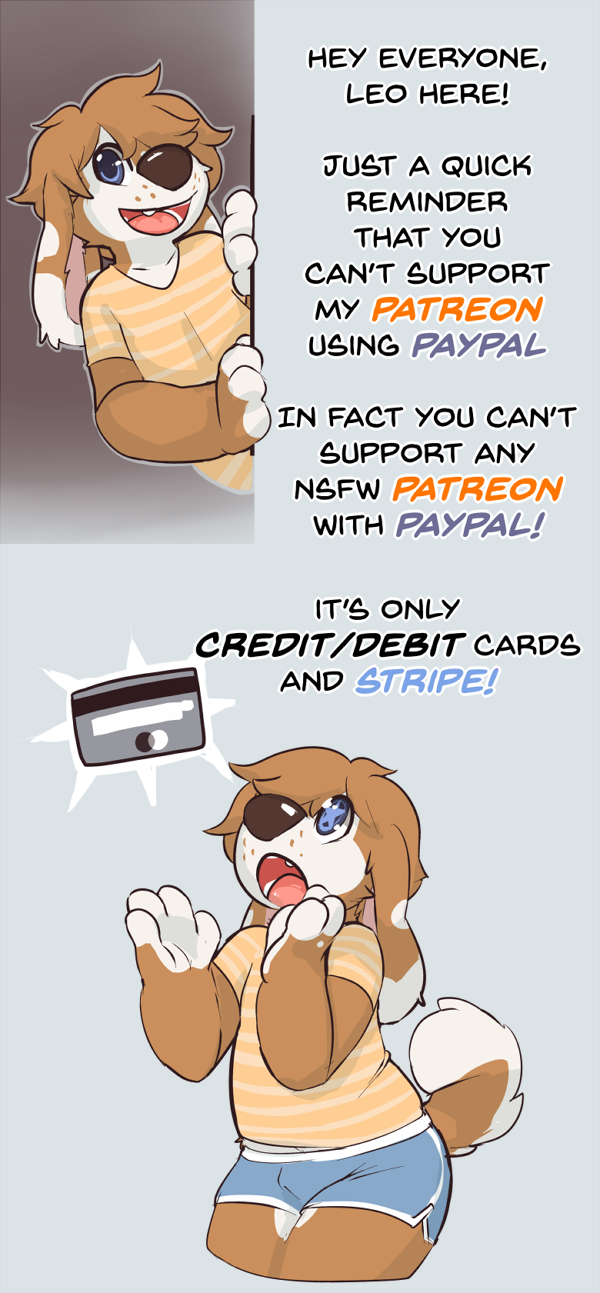 HEY EVERYONE, LEO HERE!

JUST A QUICK REMINDER THAT YOU CAN'T SUPPORT MY PATREON USING PAYPAL

IN FACT YOU CAN'T SUPPORT ANY NSFW PATREON WITH PAYPAL!

IT'S ONLY CREDIT/DEBIT CARDS AND STRIPE!