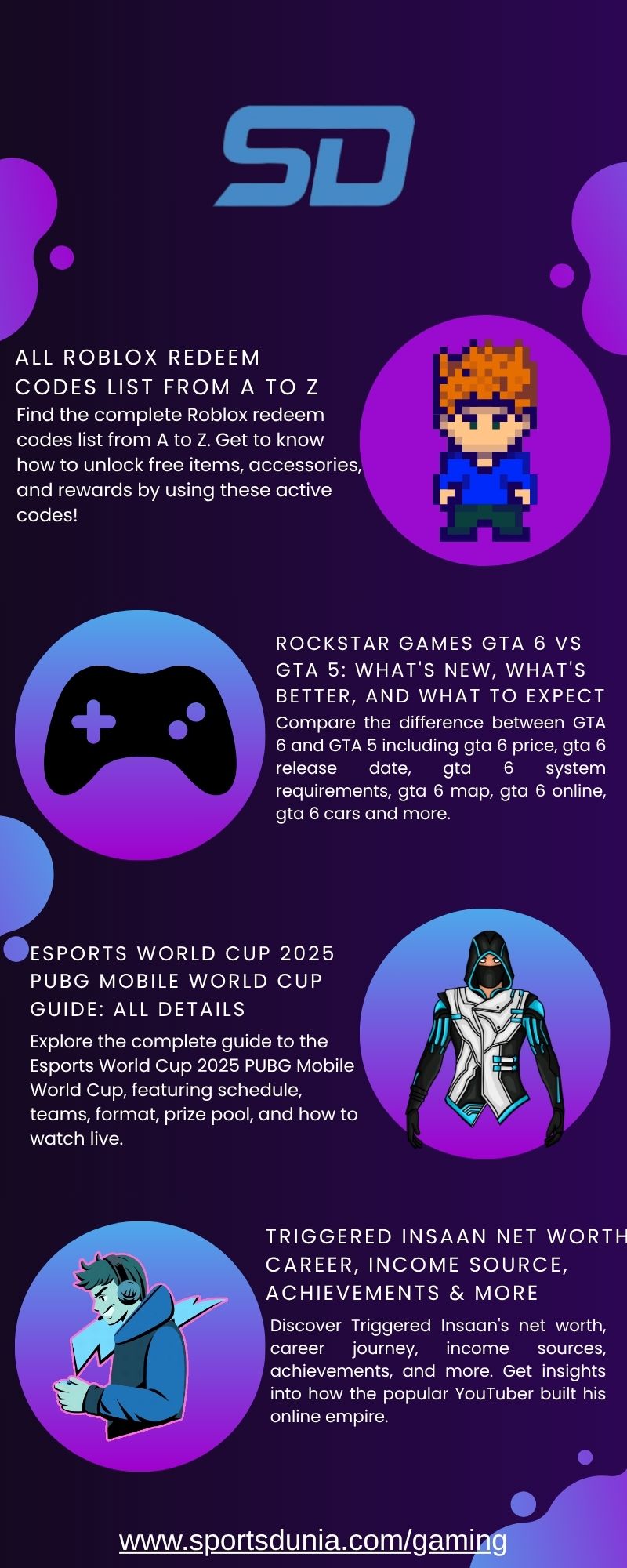 SD

ALL ROBLOX REDEEM CODES LIST FROM A TO Z

Find the complete Roblox redeem codes list from A to Z. Get to know how to unlock free items, accessories, and rewards by using these active codes!

ROCKSTAR GAMES GTA 6 VS GTA 5: WHAT'S NEW, WHAT'S BETTER, AND WHAT TO EXPECT

Compare the difference between GTA 6 and GTA 5 including gta 6 price, gta 6 release date, gta 6 system requirements, gta 6 map, gta 6 online, gta 6 cars and more.

ESPORTS WORLD CUP 2025 PUBG MOBILE WORLD CUP GUIDE: ALL DETAILS

Explore the complete guide to the Esports World Cup 2025 PUBG Mobile World Cup, featuring schedule, teams, format, prize pool, and how to watch live.

TRIGGERED INSAAN NET WORTH CAREER, INCOME SOURCE, ACHIEVEMENTS & MORE

Discover Triggered Insaan's net worth, career journey, income sources, achievements, and more. Get insights into how the popular YouTuber built his online empire.

www.sportsdunia.com/gaming