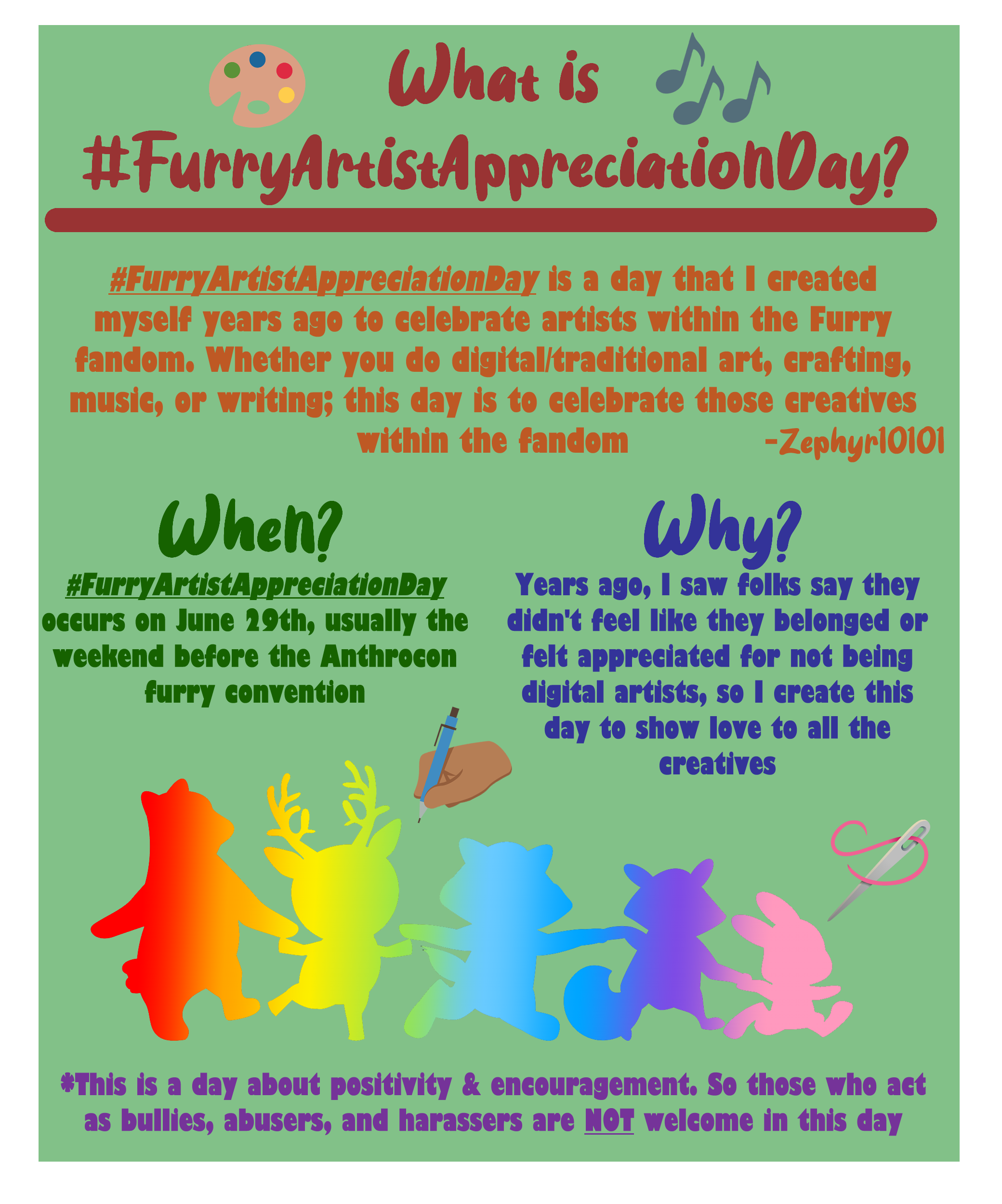 What is #FurryArtistAppreciationDay?

#FurryArtistAppreciationDay is a day that I created myself years ago to celebrate artists within the Furry fandom. Whether you do digital/traditional art, crafting, music, or writing; this day is to celebrate those creatives within the fandom -Zephyr10101

When?

#FurryArtistAppreciationDay occurs on June 29th, usually the weekend before the Anthrocon furry convention

Why?

Years ago, I saw folks say they didn't feel like they belonged or felt appreciated for not being digital artists, so I create this day to show love to all the creatives

*This is a day about positivity & encouragement. So those who act as bullies, abusers, and harassers are NOT welcome in this day