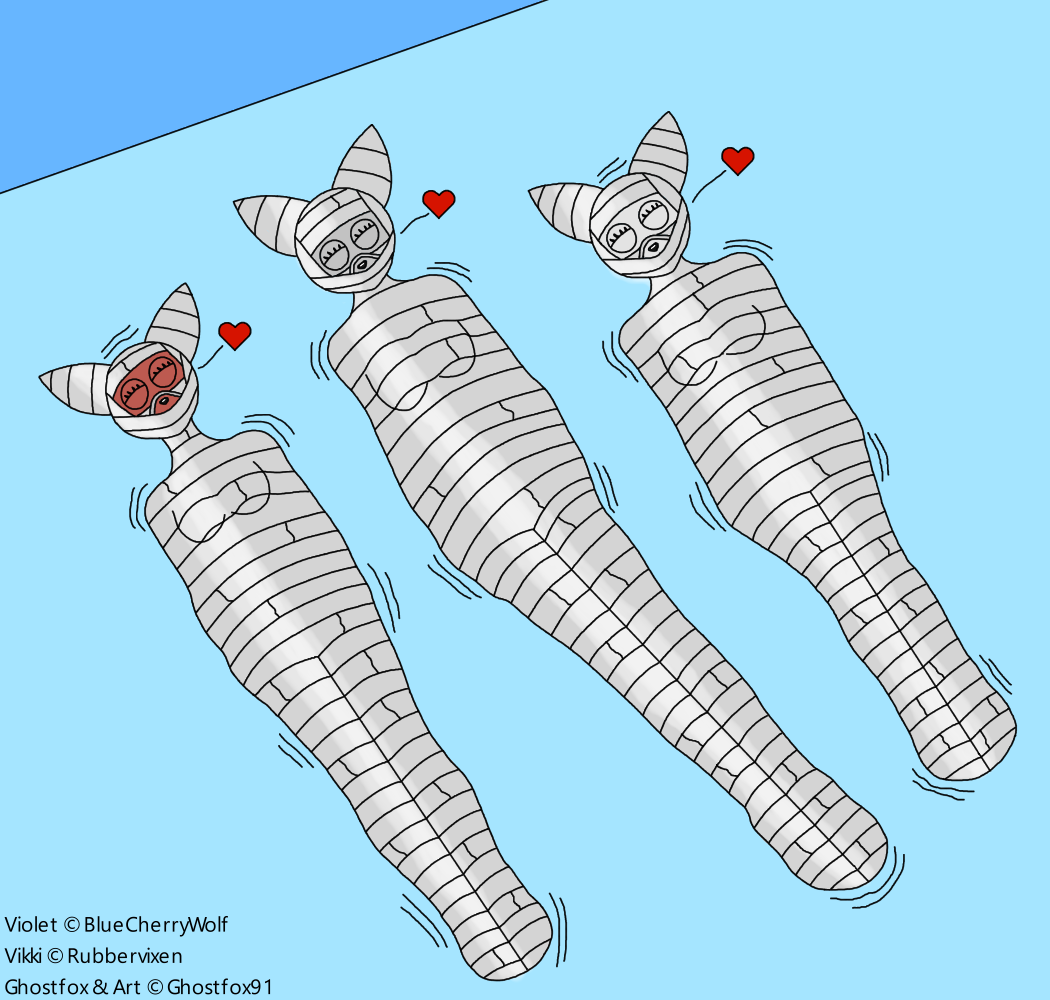 Violet © BlueCherryWolf
Vikki © Rubbervixen
Ghostfox & Art © Ghostfox91