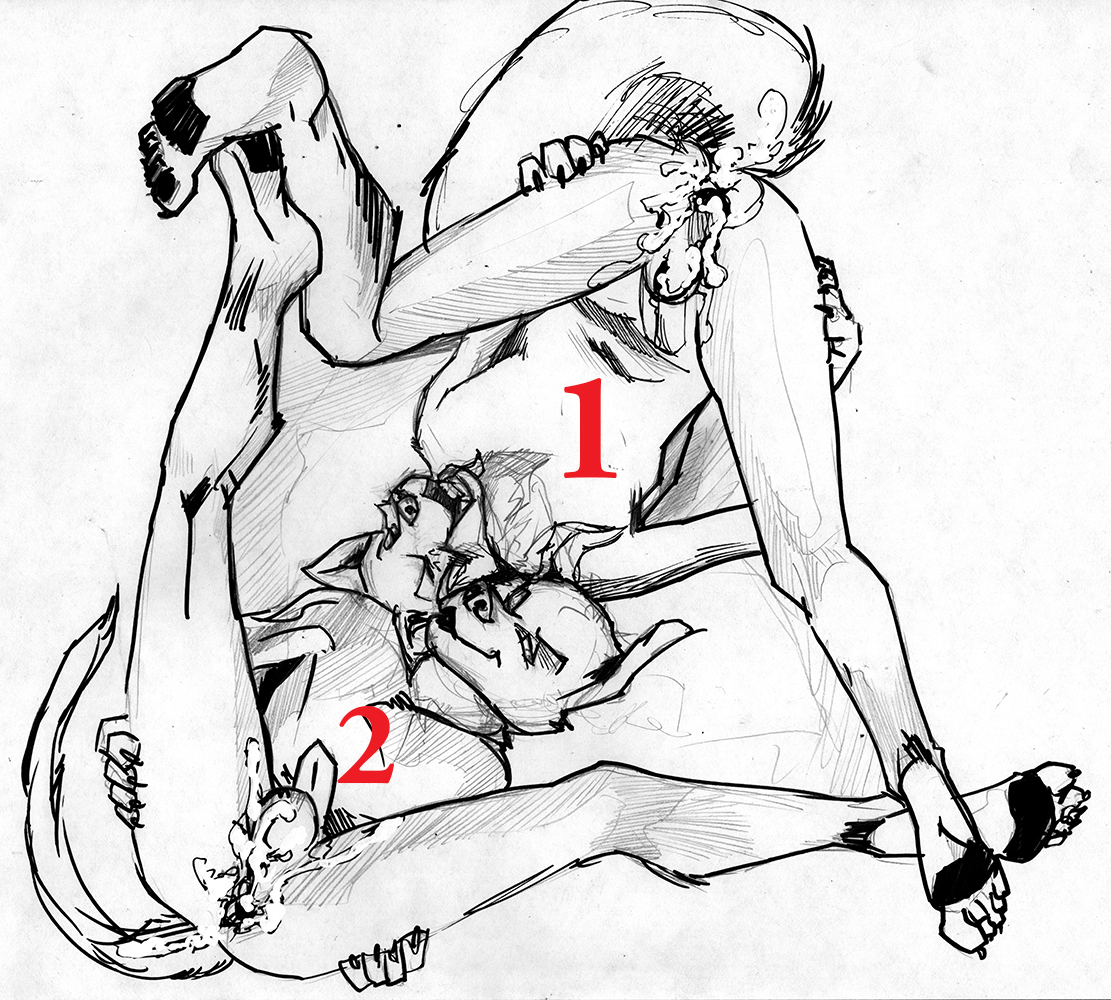 1
2