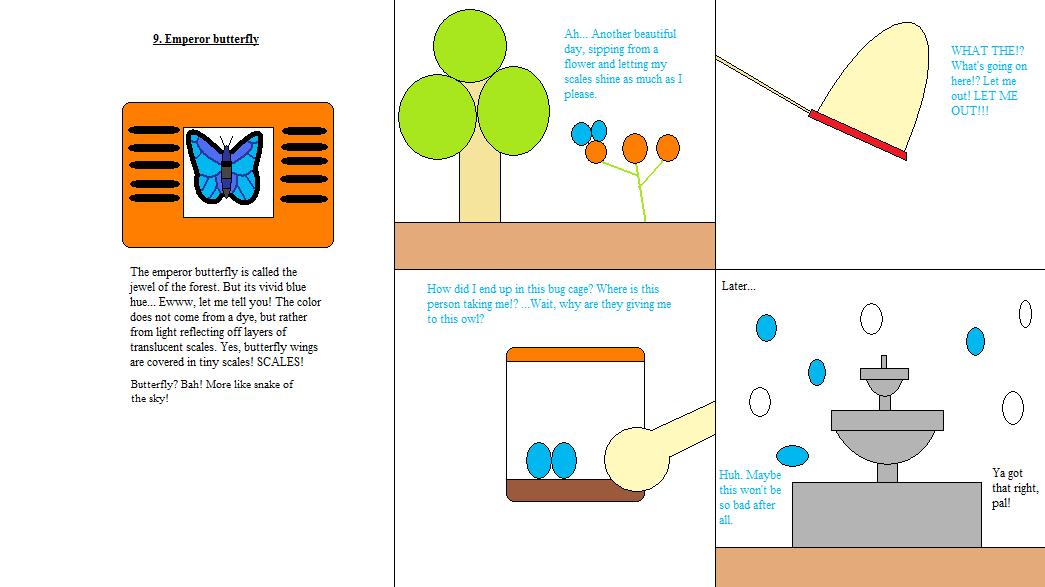 9. Emperor butterfly

The emperor butterfly is called the jewel of the forest. But its vivid blue hue... Ewww, let me tell you! The color does not come from a dye, but rather from light reflecting off layers of translucent scales. Yes, butterfly wings are covered in tiny scales! SCALES!

Butterfly? Bah! More like snake of the sky!

Ah... Another beautiful day, sipping from a flower and letting my scales shine as much as I please.

WHAT THE!? What's going on here!? Let me out! LET ME OUT!!!

How did I end up in this bug cage? Where is this person taking me!? ...Wait, why are they giving me to this owl?

Later...

Huh. Maybe this won't be so bad after all.

Ya got that right, pal!