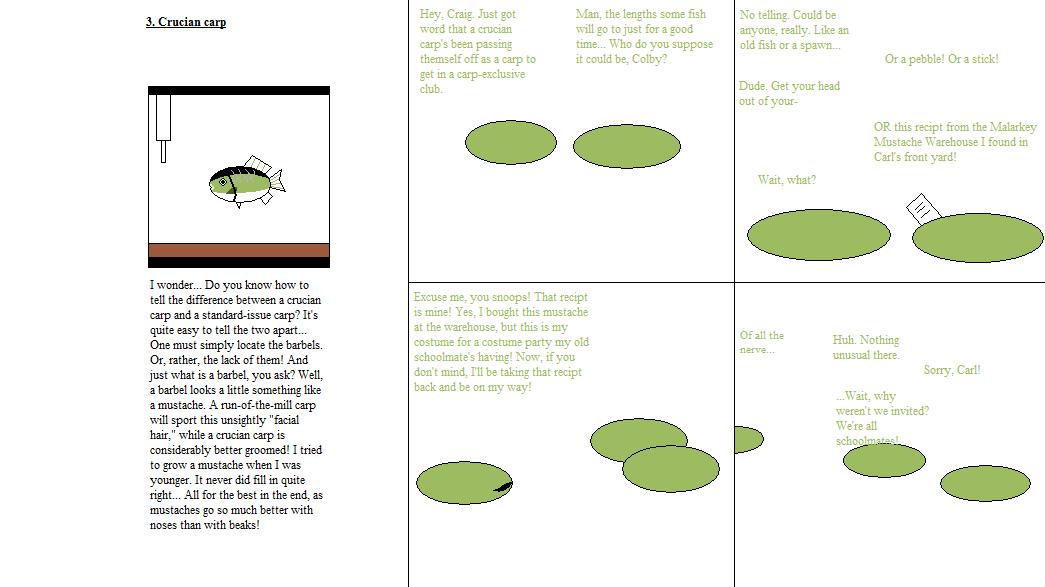 3. Crucian carp

I wonder... Do you know how to tell the difference between a crucian carp and a standard-issue carp? It's quite easy to tell the two apart... One must simply locate the barbels. Or, rather, the lack of them! And just what is a barbel, you ask? Well, a barbel looks a little something like a mustache. A run-of-the-mill carp will sport this unsightly "facial hair," while a crucian carp is considerably better groomed! I tried to grow a mustache when I was younger. It never did fill in quite right... All for the best in the end, as mustaches go so much better with noses than with beaks!

Hey, Craig. Just got word that a crucian carp's been passing themself off as a carp to get in a carp-exclusive club.

Man, the lengths some fish will go to just for a good time... Who do you suppose it could be, Colby?

No telling. Could be anyone, really. Like an old fish or a spawn...

Or a pebble! Or a stick!

Dude. Get your head out of your-

OR this recipt from the Malarkey Mustache Warehouse I found in Carl's front yard!

Wait, what?

Excuse me, you snoops! That recipt is mine! Yes, I bought this mustache at the warehouse, but this is my costume for a costume party my old schoolmate's having! Now, if you don't mind, I'll be taking that recipt back and be on my way!

Of all the nerve...

Huh. Nothing unusual there.

Sorry, Carl!

...Wait, why weren't we invited? We're all schoolmates!