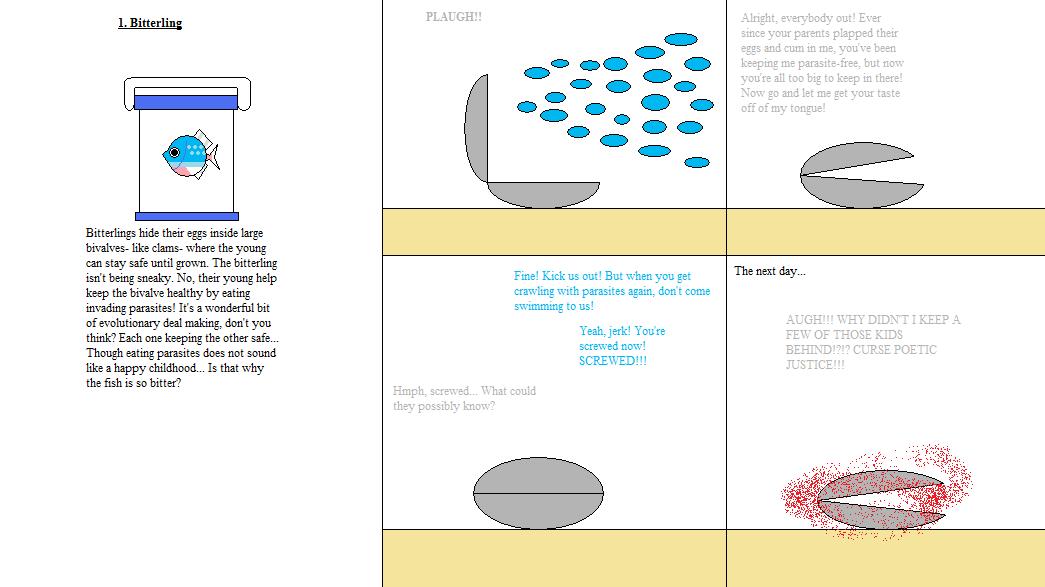 1. Bitterling

Bitterlings hide their eggs inside large bivalves- like clams- where the young can stay safe until grown. The bitterling isn't being sneaky. No, their young help keep the bivalve healthy by eating invading parasites! It's a wonderful bit of evolutionary deal making, don't you think? Each one keeping the other safe... Though eating parasites does not sound like a happy childhood... Is that why the fish is so bitter?

PLAUGH!!

Alright, everybody out! Ever since your parents plapped their eggs and cum in me, you've been keeping me parasite-free, but now you're all too big to keep in there! Now go and let me get your taste off of my tongue!

Fine! Kick us out! But when you get crawling with parasites again, don't come swimming to us!

Yeah, jerk! You're screwed now! SCREWED!!!

Hmph, screwed... What could they possibly know?

The next day...

AUGH!!! WHY DIDN'T I KEEP A FEW OF THOSE KIDS BEHIND!?!? CURSE POETIC JUSTICE!!!