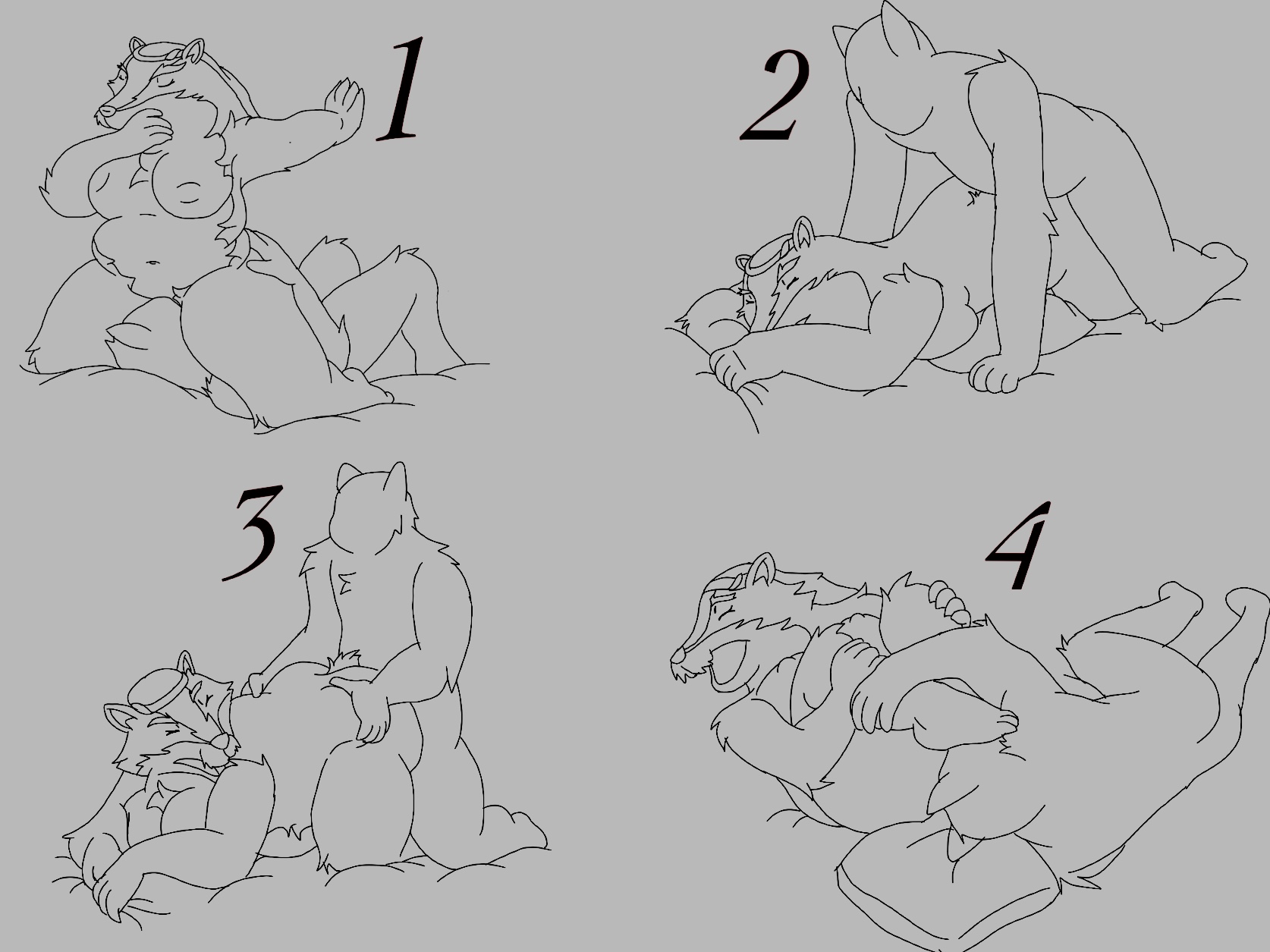 1

2

3

4