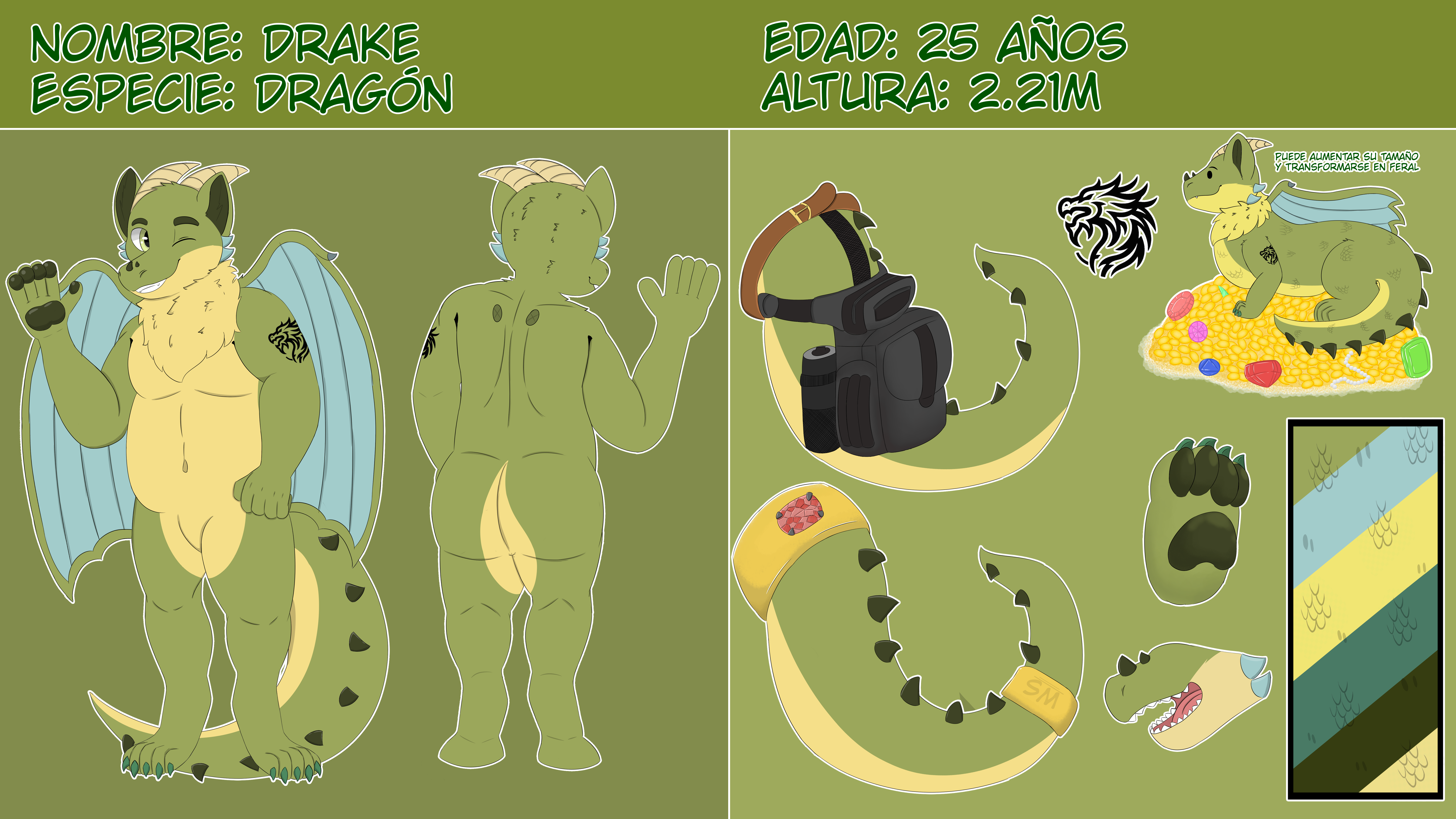 NOMBRE: DRAKE
ESPECIE: DRAGÓN

EDAD: 25 AÑOS
ALTURA: 2.21M

PUEDE AUMENTAR SU TAMAÑO Y TRANSFORMARSE EN FERAL

SM