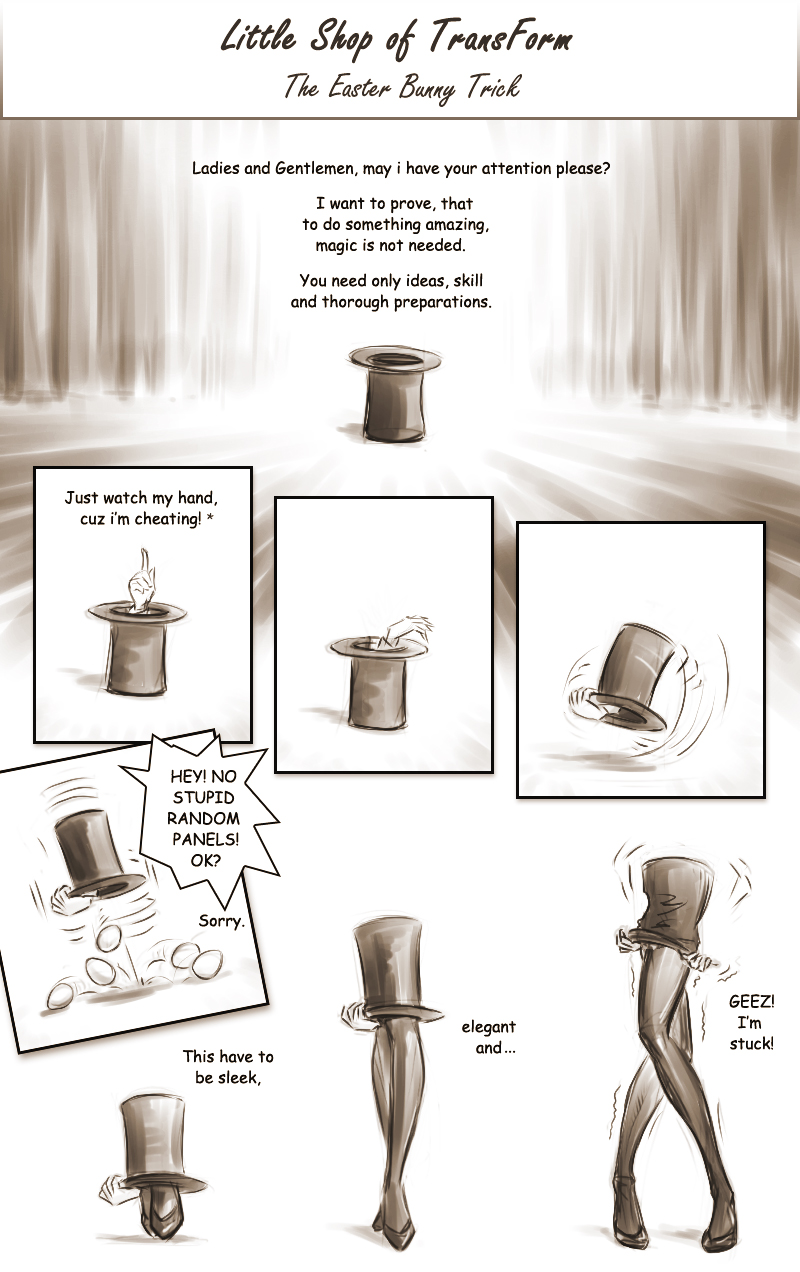 Little Shop of TransForm
The Easter Bunny Trick

Ladies and Gentlemen, may i have your attention please?

I want to prove, that to do something amazing, magic is not needed.

You need only ideas, skill and thorough preparations.

Just watch my hand, cuz i'm cheating! *

HEY! NO STUPID RANDOM PANELS! OK?

Sorry.

This have to be sleek,

elegant and...

GEEZ! I'm stuck!