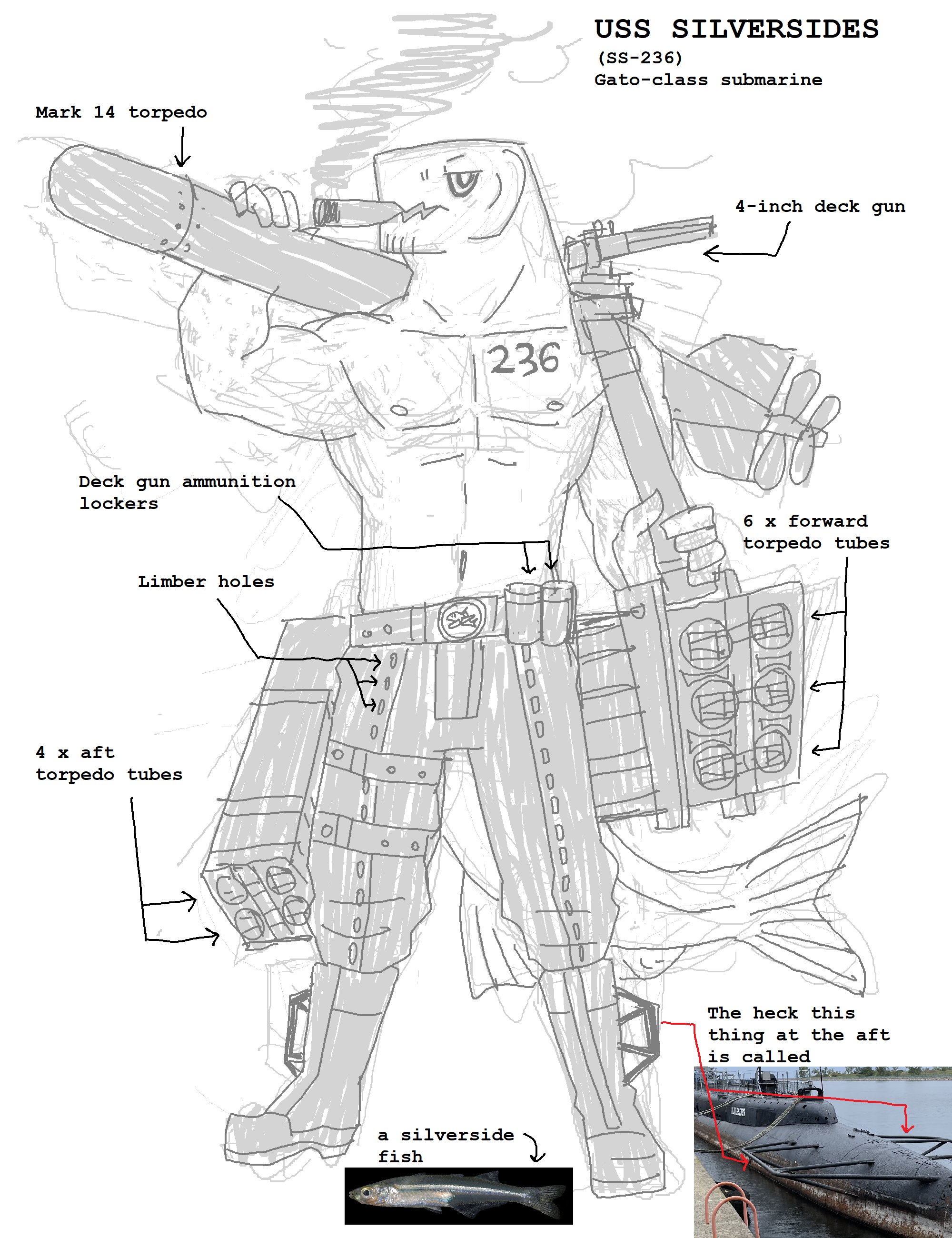 USS SILVERSIDES
(SS-236)
Gato-class submarine

Mark 14 torpedo

4-inch deck gun

236

Deck gun ammunition lockers

6 x forward torpedo tubes

Limber holes

4 x aft torpedo tubes

The heck this thing at the aft is called

a silverside fish