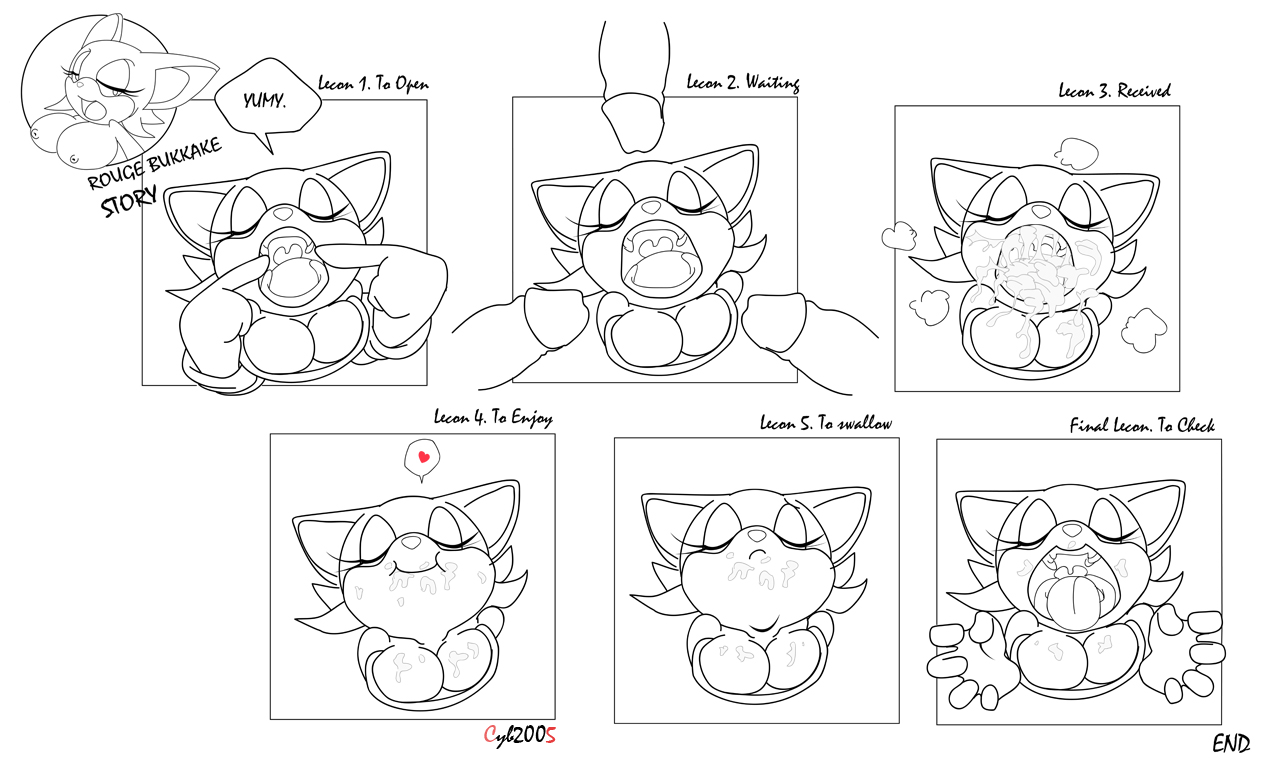 ROUGE BUKKAKE STORY

YUMY.

Lecon 1. To Open

Lecon 2. Waiting

Lecon 3. Recived

Lecon 4. To Enjoy

Lecon 5. To swallow

Final Lecon. To Check

Cyb2005

END