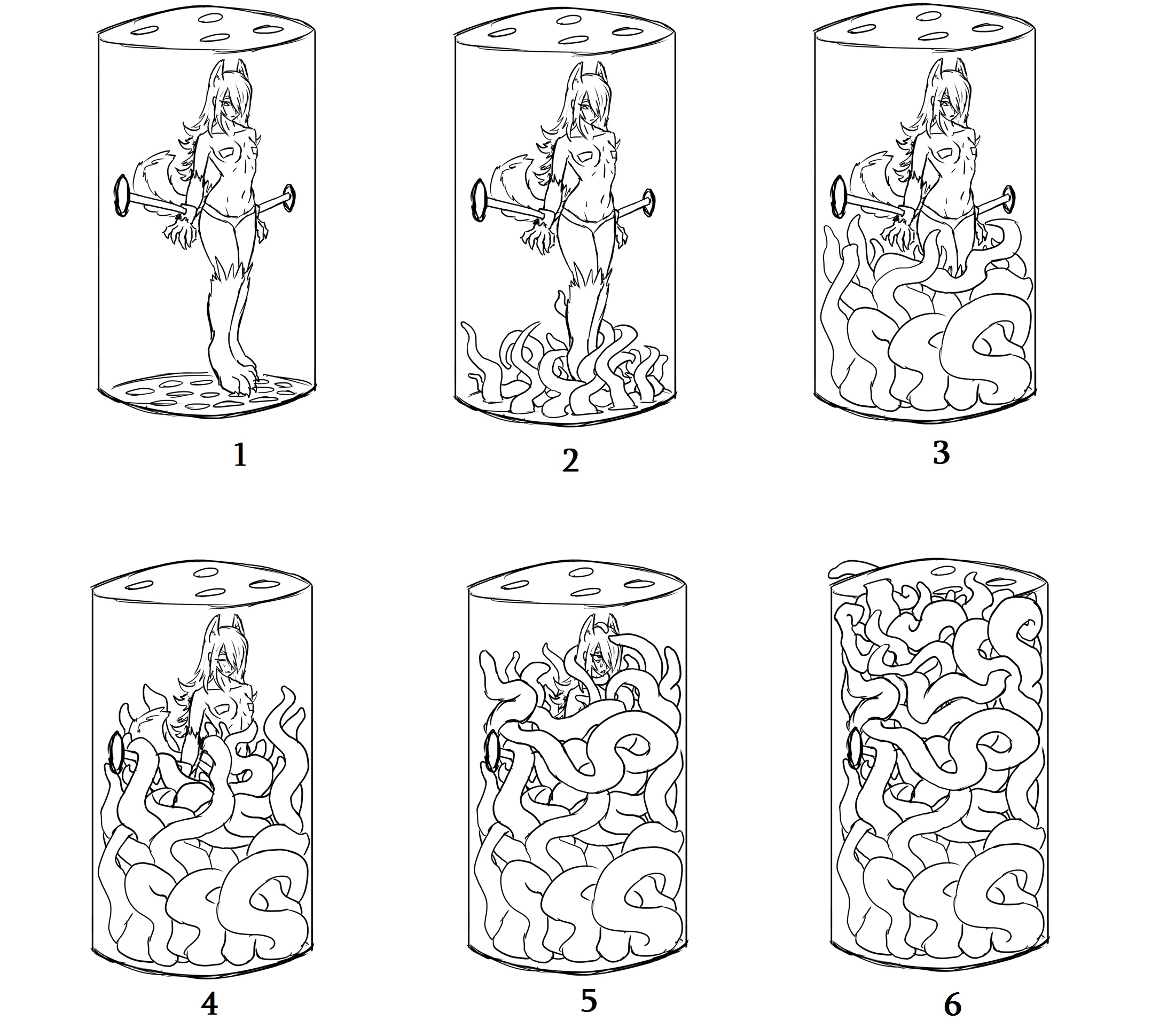 1

2

3

4

5

6