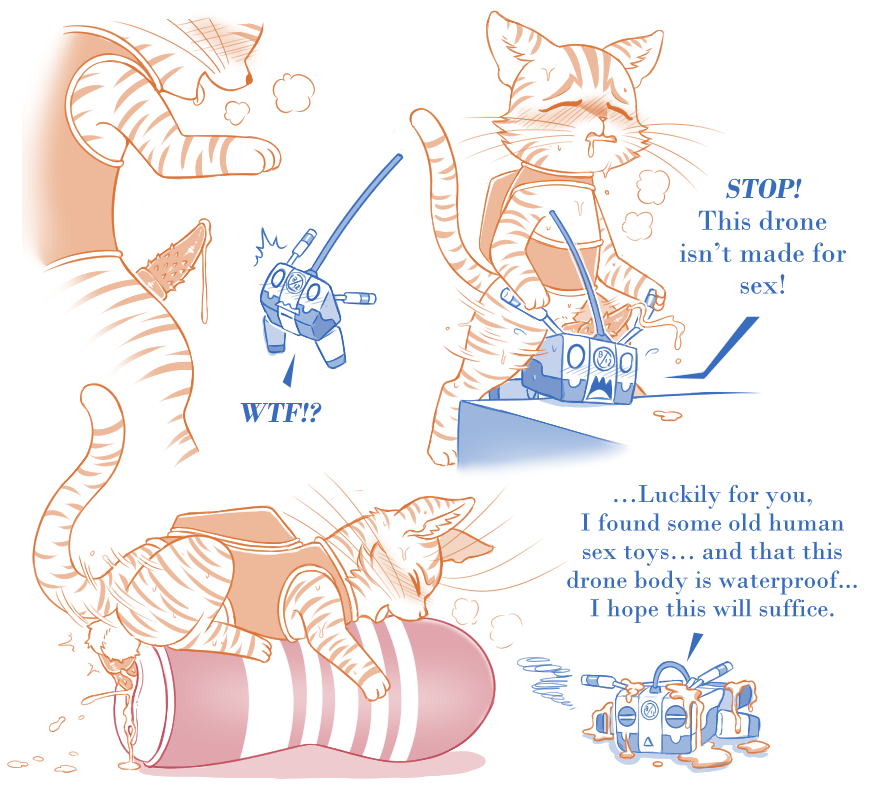 WTF!?

STOP!
This drone isn't made for sex!

...Luckily for you, I found some old human sex toys... and that this drone body is waterproof... I hope this will suffice.