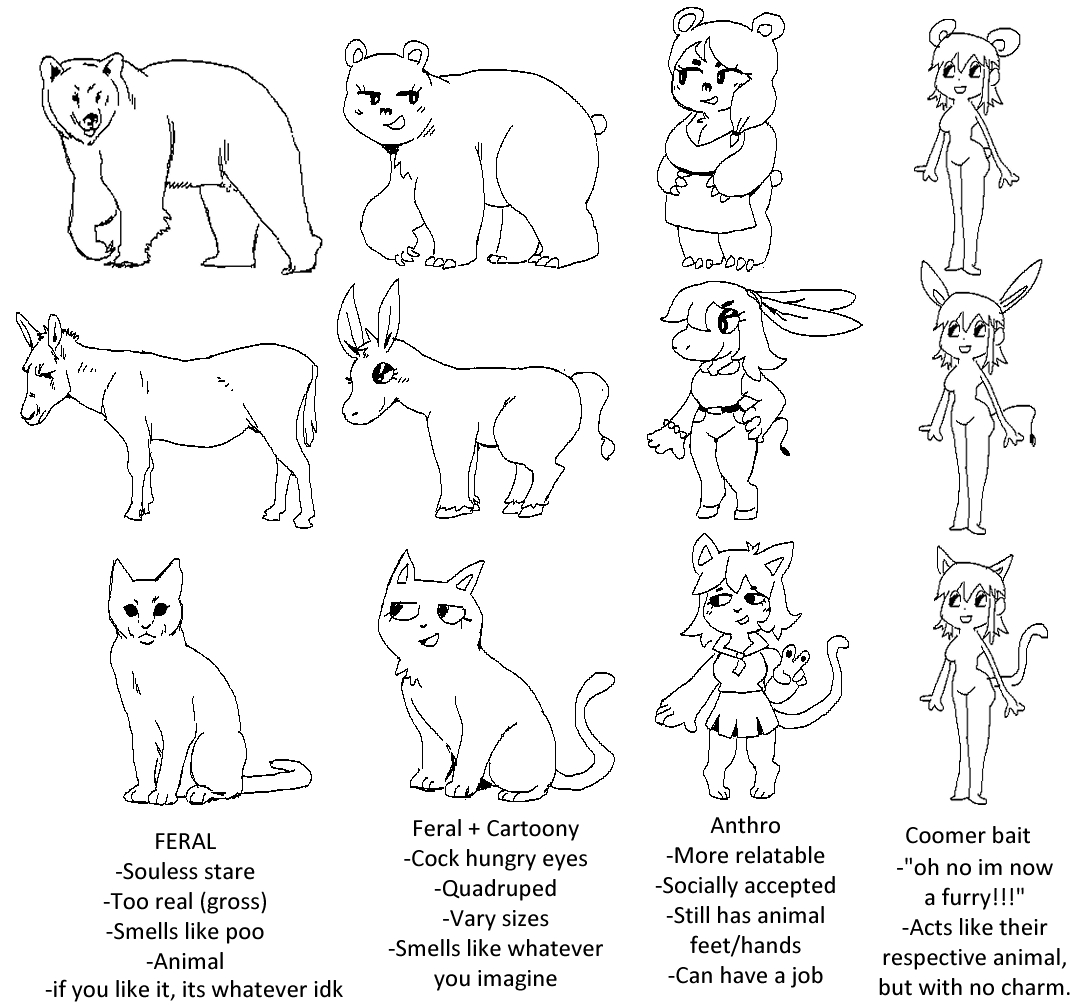 FERAL
-Souless stare
-Too real (gross)
-Smells like poo
-Animal
-if you like it, its whatever idk

Feral + Cartoony
-Cock hungry eyes
-Quadruped
-Vary sizes
-Smells like whatever you imagine

Anthro
-More relatable
-Socially accepted
-Still has animal feet/hands
-Can have a job

Coomer bait
-"oh no im now a furry!!!"
-Acts like their respective animal, but with no charm.