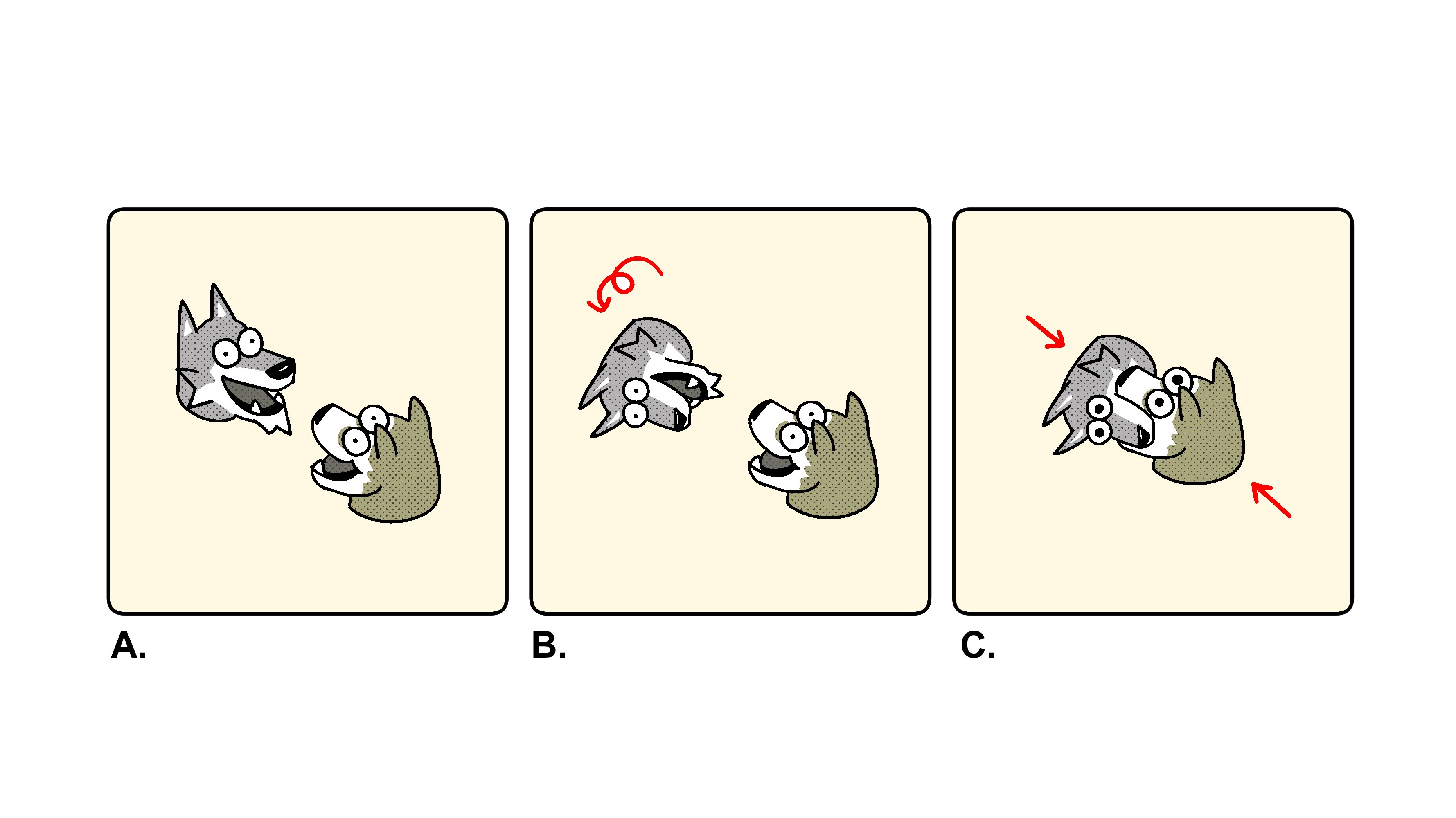 A.

B.

C.