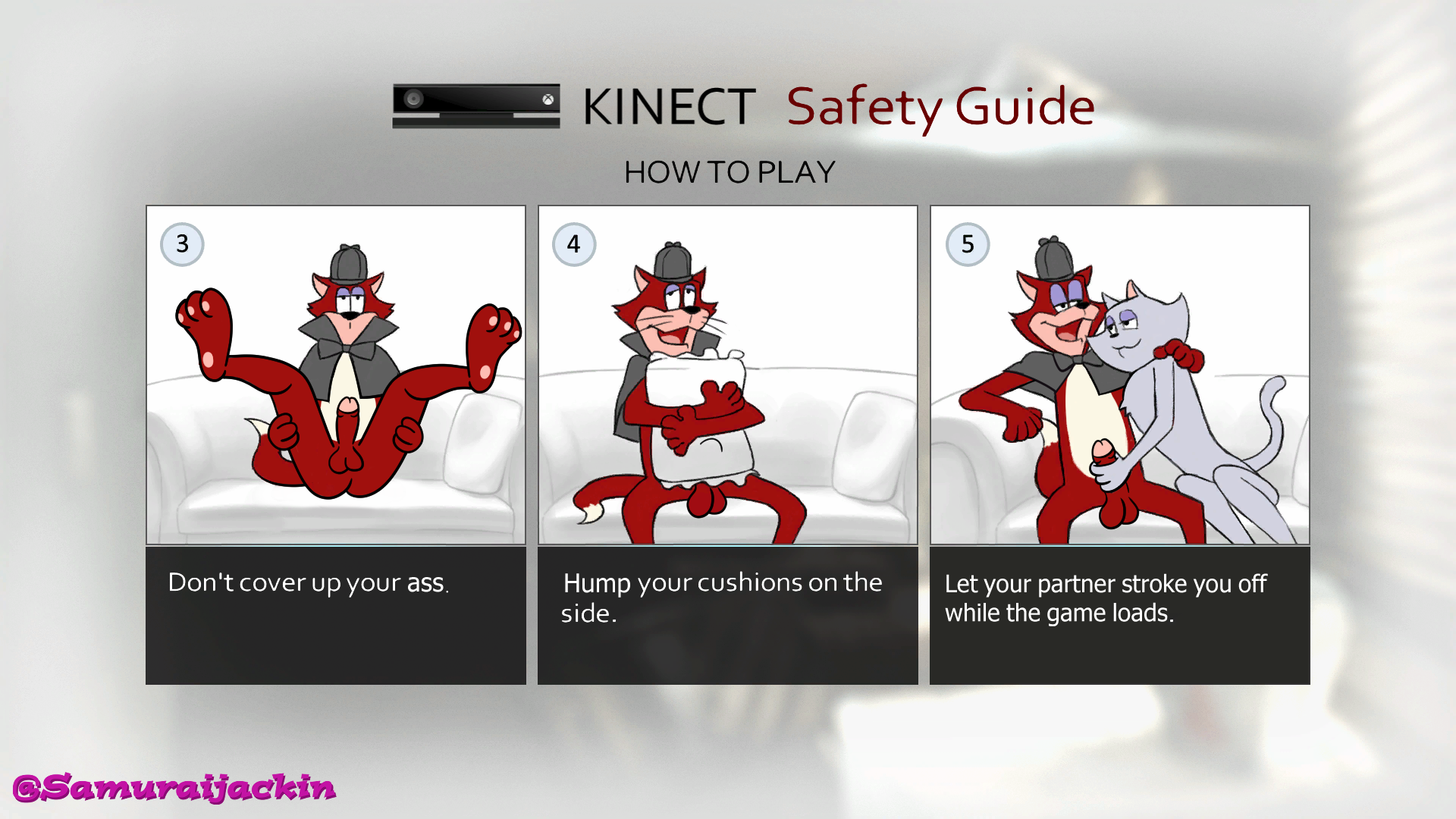 KINECT Safety Guide

HOW TO PLAY

3

Don't cover up your ass.

4

Hump your cushions on the side.

5

Let your partner stroke you off while the game loads.

@Samuraijackin