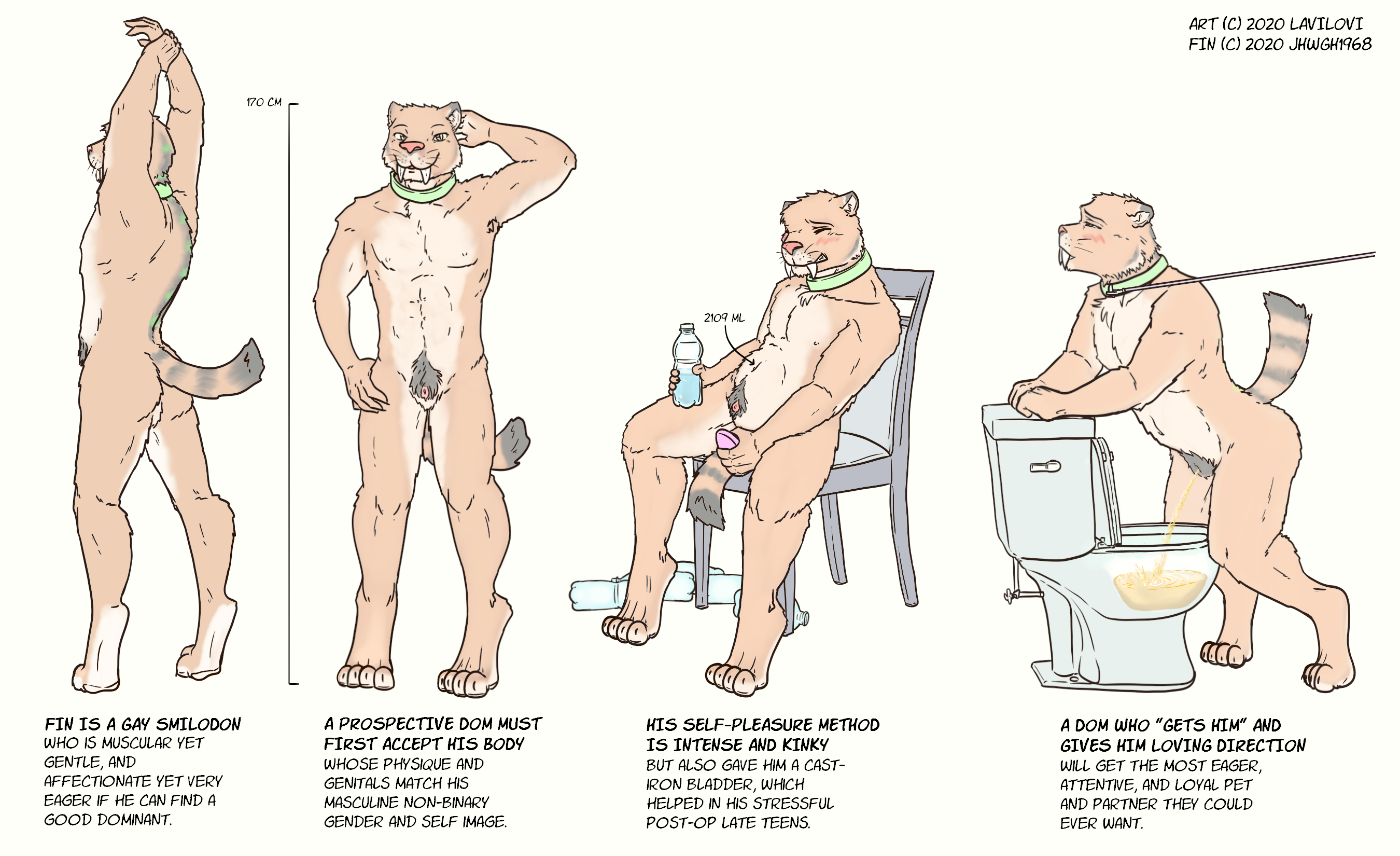 ART (C) 2020 LAVILOVI
FIN (C) 2020 JHWGH1968

170 CM

2109 ML

FIN IS A GAY SMILODON
WHO IS MUSCULAR YET GENTLE, AND AFFECTIONATE YET VERY EAGER IF HE CAN FIND A GOOD DOMINANT.

A PROSPECTIVE DOM MUST FIRST ACCEPT HIS BODY
WHOSE PHYSIQUE AND GENITALS MATCH HIS MASCULINE NON-BINARY GENDER AND SELF IMAGE.

HIS SELF-PLEASURE METHOD IS INTENSE AND KINKY
BUT ALSO GAVE HIM A CAST-IRON BLADDER, WHICH HELPED IN HIS STRESSFUL POST-OP LATE TEENS.

A DOM WHO "GETS HIM" AND GIVES HIM LOVING DIRECTION
WILL GET THE MOST EAGER, ATTENTIVE, AND LOYAL PET AND PARTNER THEY COULD EVER WANT.