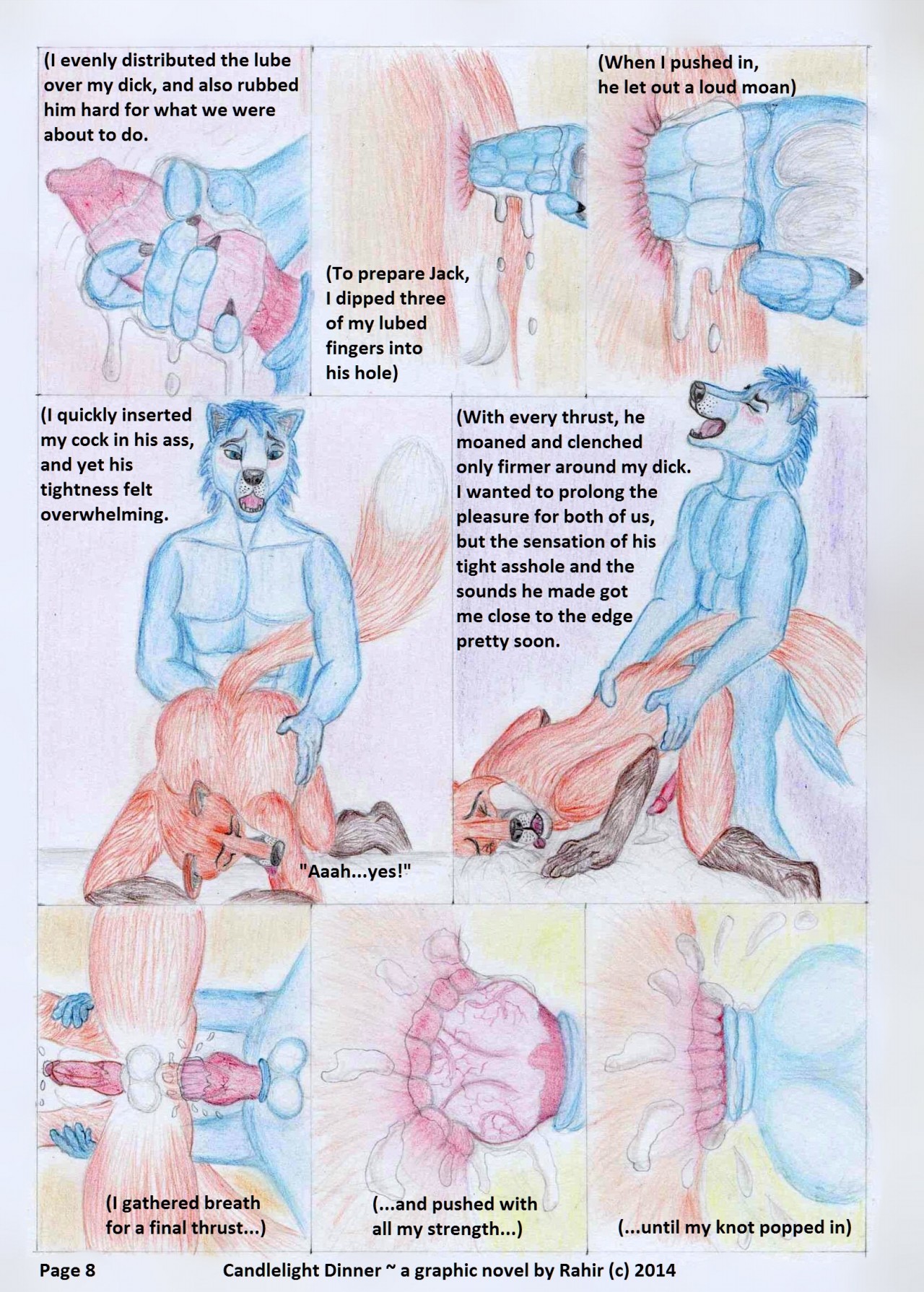 (I evenly distributed the lube over my dick, and also rubbed him hard for what we were about to do.

(To prepare Jack, I dipped three of my lubed fingers into his hole)

(When I pushed in, he let out a loud moan)

(I quickly inserted my cock in his ass, and yet his tightness felt overwhelming.

"Aaah...yes!"

(With every thrust, he moaned and clenched only firmer around my dick. I wanted to prolong the pleasure for both of us, but the sensation of his tight asshole and the sounds he made got me close to the edge pretty soon.

(I gathered breath for a final thrust...)

(...and pushed with all my strength...)

(...until my knot popped in)

Page 8

Candlelight Dinner ~ a graphic novel by Rahir (c) 2014